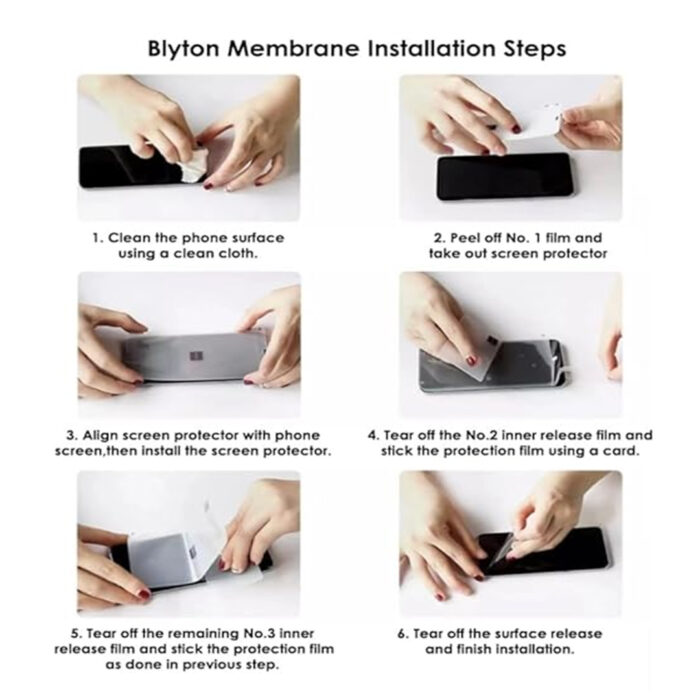 Blyton Membrane Installation Steps

1. Clean the phone surface using a clean cloth.

2. Peel off No. 1 film and take out screen protector

3. Align screen protector with phone screen,then install the screen protector.

4. Tear off the No.2 inner release film and stick the protection film using a card.

5. Tear off the remaining No.3 inner release film and stick the protection film as done in previous step.

6. Tear off the surface release and finish installation.